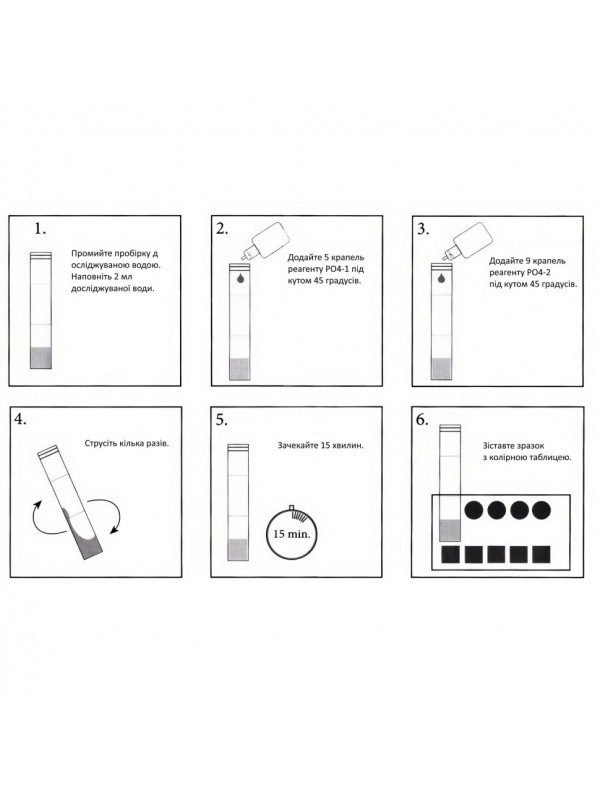 1.

Промийте пробірку д осліджуваною водою. Наповніть 2 мл досліджуваної води.

2.

Додайте 5 крапель реагенту PO4-1 під кутом 45 градусів.

3.

Додайте 9 крапель реагенту PO4-2 під кутом 45 градусів.

4.

Струсіть кілька разів.

5.

Зачекайте 15 хвилин.

15 min.

6.

Зіставте зразок з колірною таблицею.