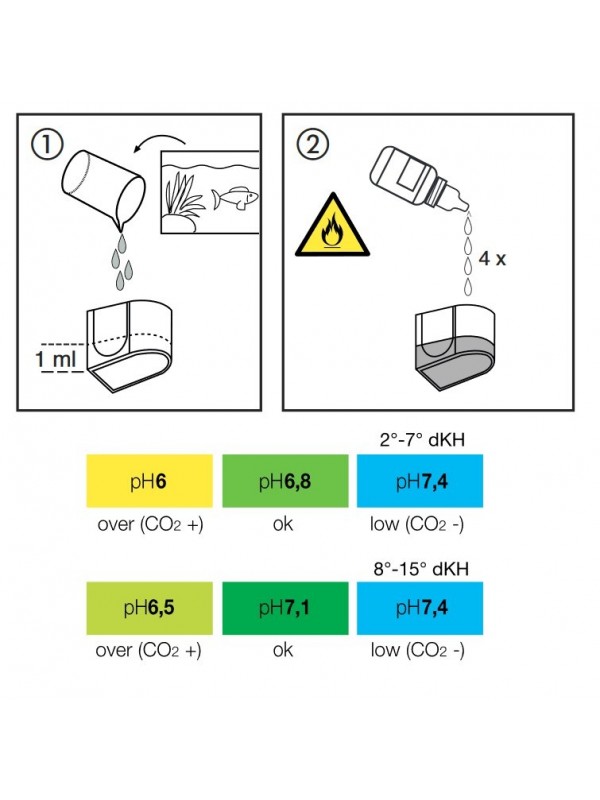 ①

1 ml

②

4 x

2°-7° dKH

| pH**6** | pH**6,8** | pH**7,4** |
|---|---|---|
| over ($CO_2$ +) | ok | low ($CO_2$ -) |

8°-15° dKH

| pH**6,5** | pH**7,1** | pH**7,4** |
|---|---|---|
| over ($CO_2$ +) | ok | low ($CO_2$ -) |