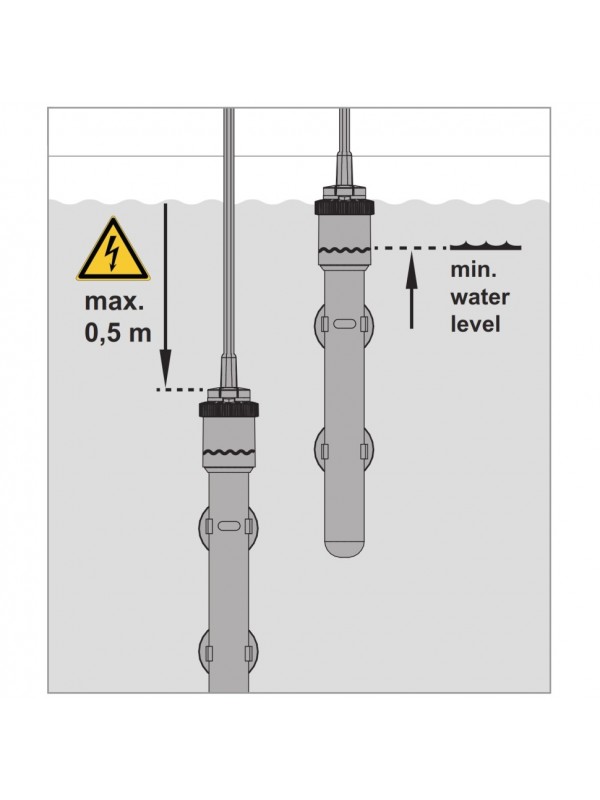 max.
0,5 m

min.
water
level