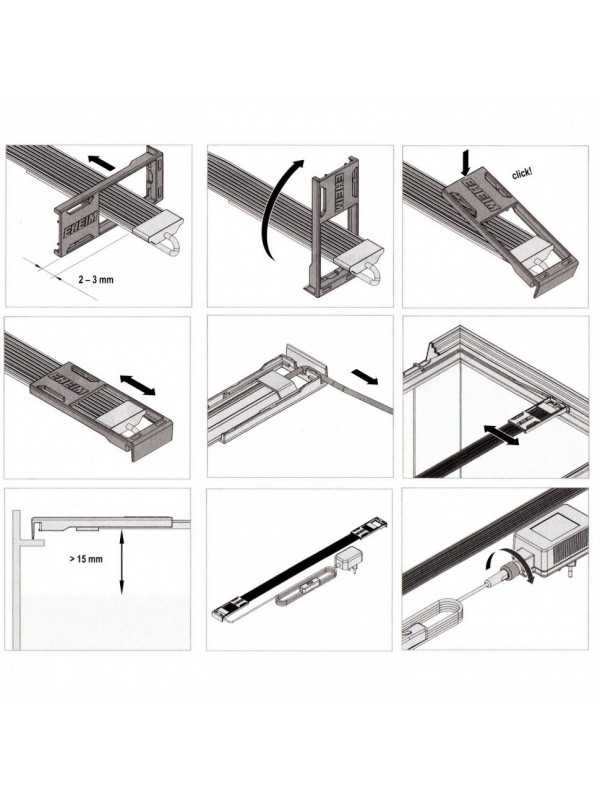 EHEIM
2 – 3 mm
EHEIM
EHEIM
click!
EHEIM
> 15 mm