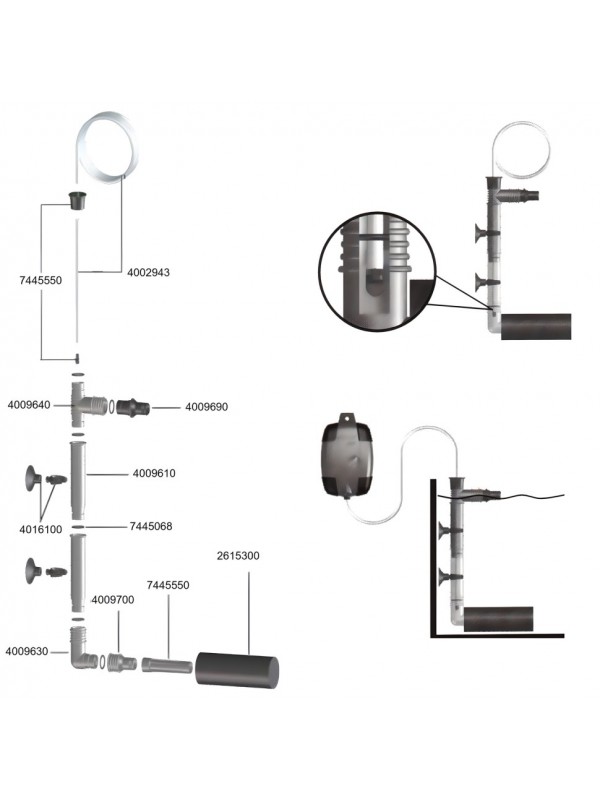 7445550
4002943
4009640
4009690
4009610
4016100
7445068
2615300
7445550
4009700
4009630