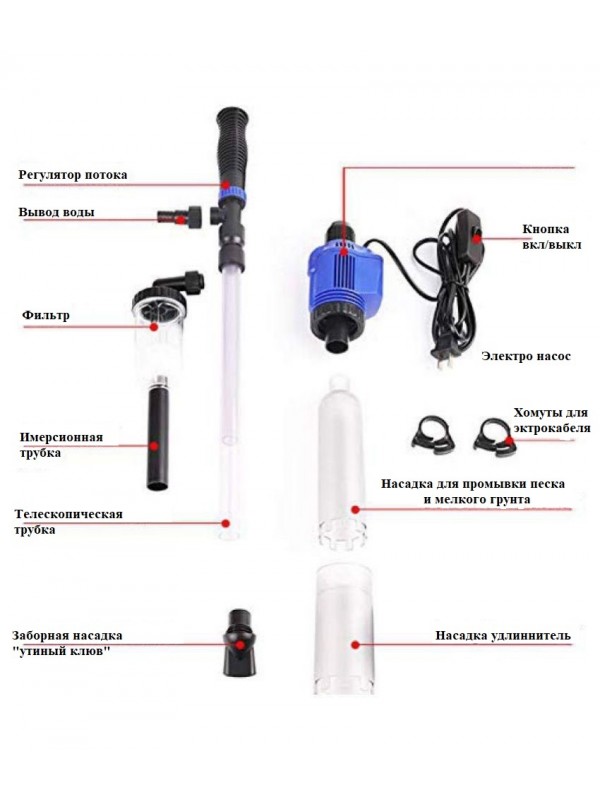 Регулятор потока

Вывод воды

Фильтр

Имерсионная трубка

Телескопическая трубка

Заборная насадка "утиный клюв"

Кнопка вкл/выкл

Электро насос

Хомуты для эктрокабеля

Насадка для промывки песка и мелкого грунта

Насадка удлиннитель