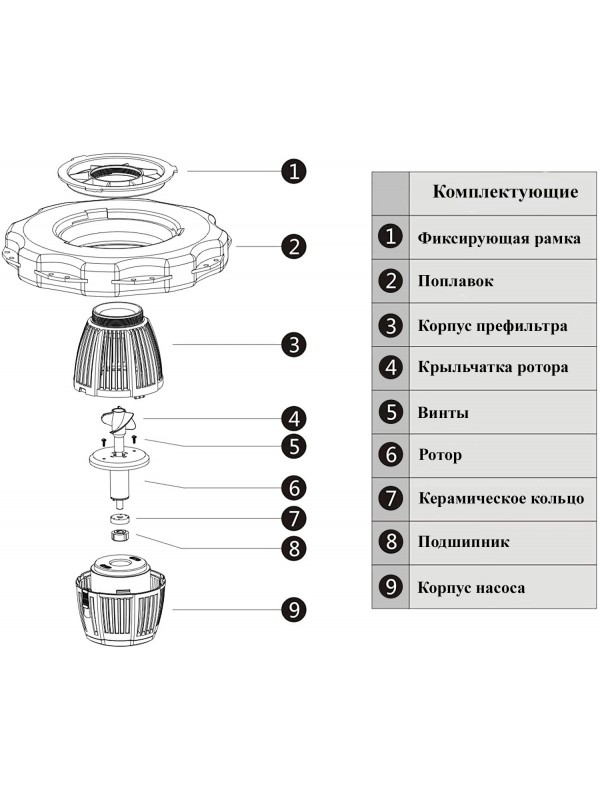 1
2
3
4
5
6
7
8
9

| | Комплектующие |
|---|---|
| 1 | Фиксирующая рамка |
| 2 | Поплавок |
| 3 | Корпус префильтра |
| 4 | Крыльчатка ротора |
| 5 | Винты |
| 6 | Ротор |
| 7 | Керамическое кольцо |
| 8 | Подшипник |
| 9 | Корпус насоса |