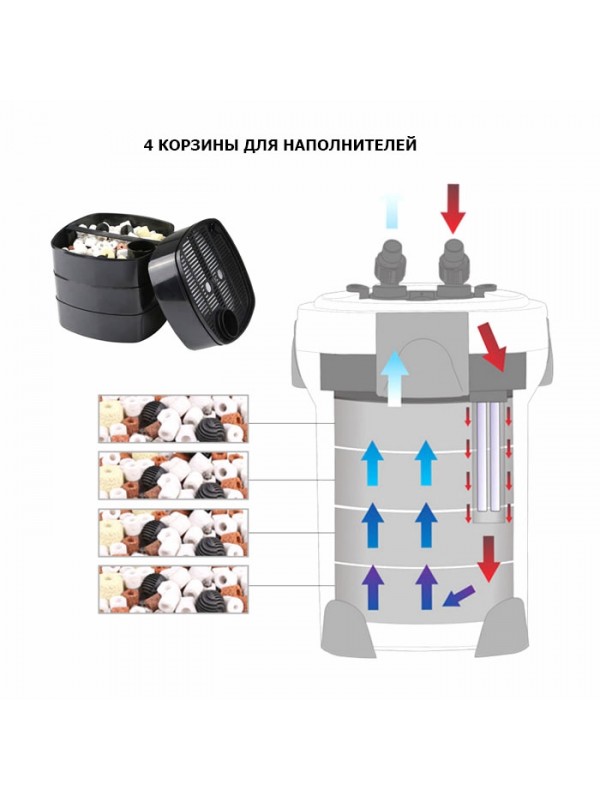 4 КОРЗИНЫ ДЛЯ НАПОЛНИТЕЛЕЙ